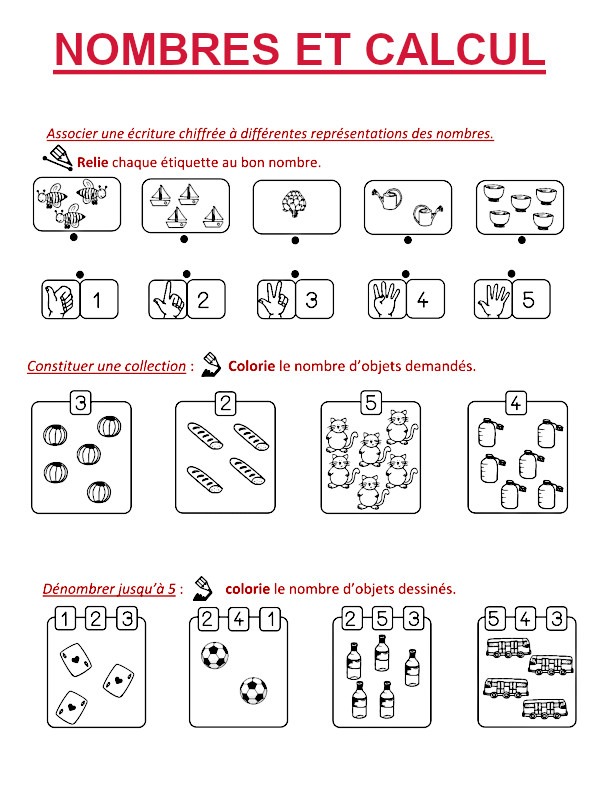 NOMBRES ET CALCUL

Associer une écriture chiffrée à différentes représentations des nombres.

Relie chaque étiquette au bon nombre.

1 2 3 4 5

Constituer une collection : Colorie le nombre d'objets demandés.

3 2 5 4

Dénombrer jusqu'à 5 : colorie le nombre d'objets dessinés.

1 2 3

2 4 1

2 5 3

5 4 3